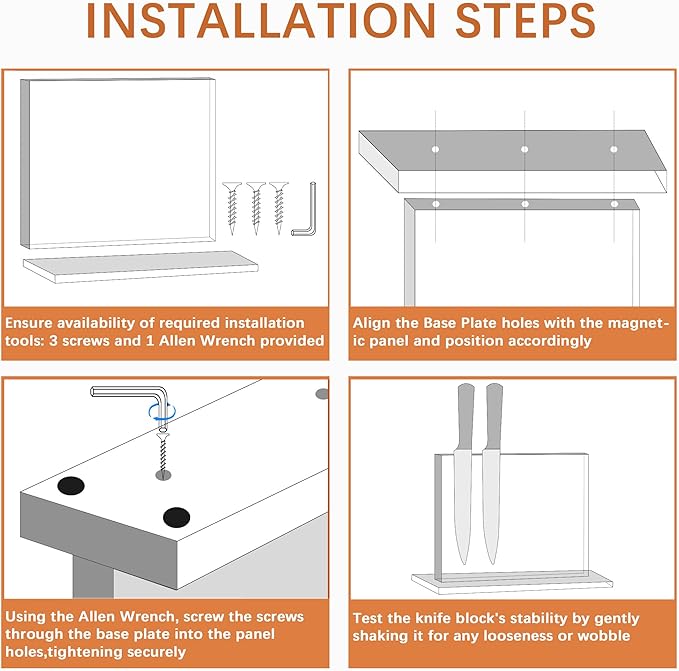 INSTALLATION STEPS

Ensure availability of required installation tools: 3 screws and 1 Allen Wrench provided

Align the Base Plate holes with the magnetic panel and position accordingly

Using the Allen Wrench, screw the screws through the base plate into the panel holes,tightening securely

Test the knife block's stability by gently shaking it for any looseness or wobble